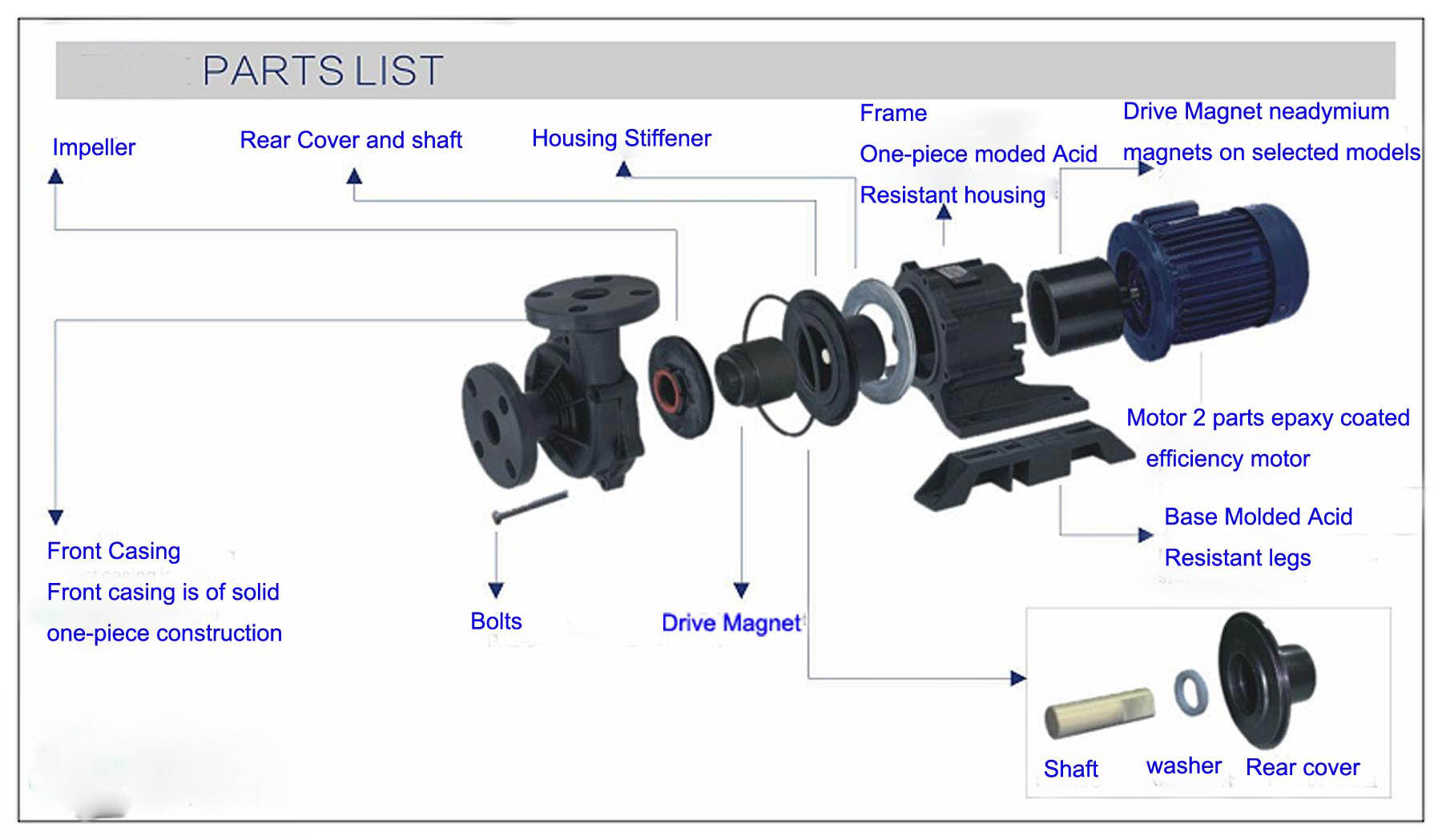 PARTS LIST

Impeller

Rear Cover and shaft

Housing Stiffener

Frame

One-piece moded Acid

Resistant housing

Drive Magnet neadymium

magnets on selected models

Motor 2 parts epaxy coated

efficiency motor

Base Molded Acid

Resistant legs

Front Casing

Front casing is of solid

one-piece construction

Bolts

Drive Magnet

Shaft

washer

Rear cover